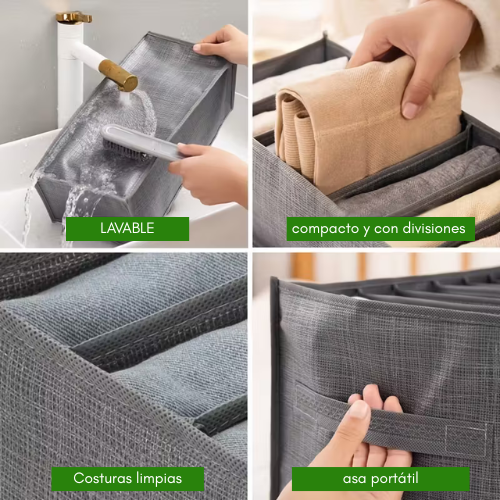 LAVABLE

compacto y con divisiones

Costuras limpias

asa portátil