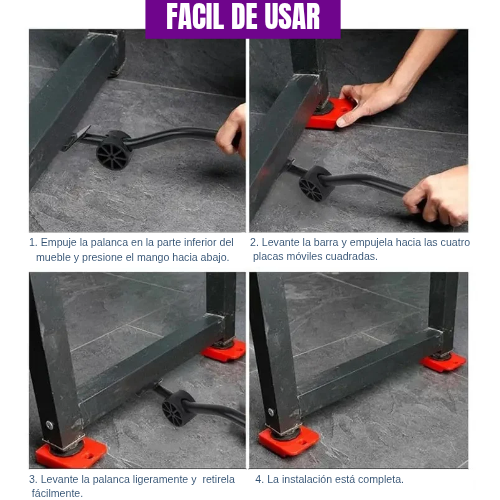 FACIL DE USAR

1. Empuje la palanca en la parte inferior del mueble y presione el mango hacia abajo.

2. Levante la barra y empujela hacia las cuatro placas móviles cuadradas.

3. Levante la palanca ligeramente y retirela fácilmente.

4. La instalación está completa.