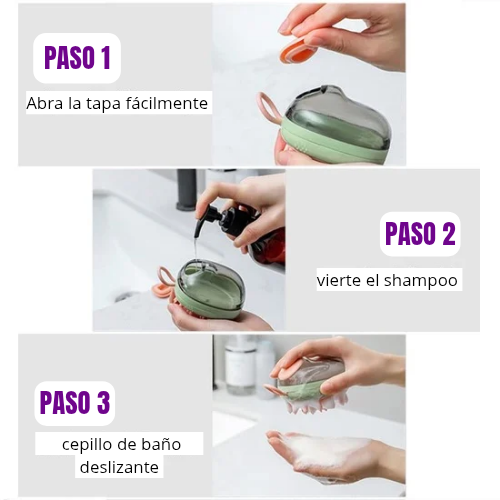 PASO 1
Abra la tapa fácilmente

PASO 2
vierte el shampoo

PASO 3
cepillo de baño deslizante